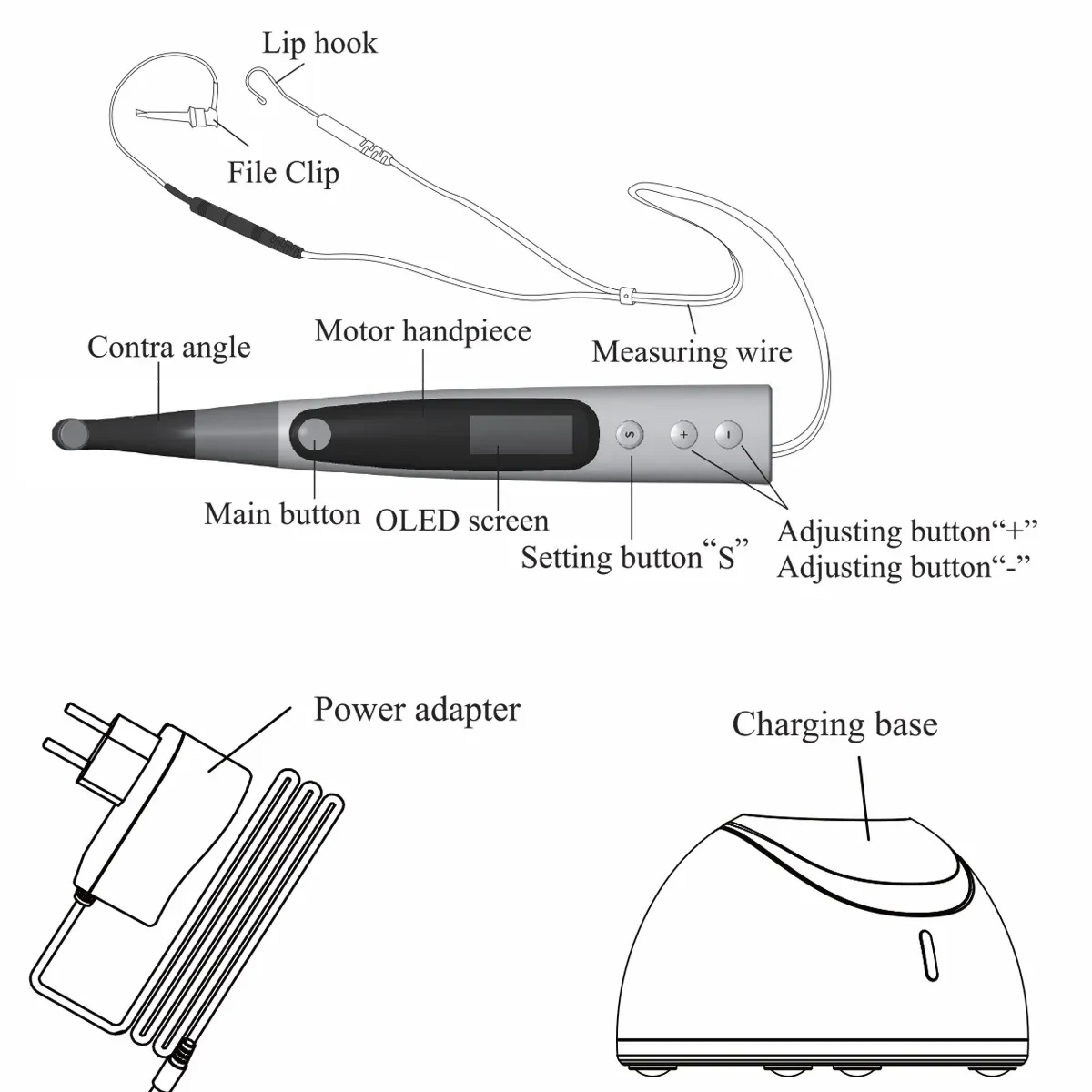 Lip hook

File Clip

Contra angle

Motor handpiece

Measuring wire

S

+

-

Main button

OLED screen

Setting button“S”

Adjusting button“+”
Adjusting button“-”

Power adapter

Charging base